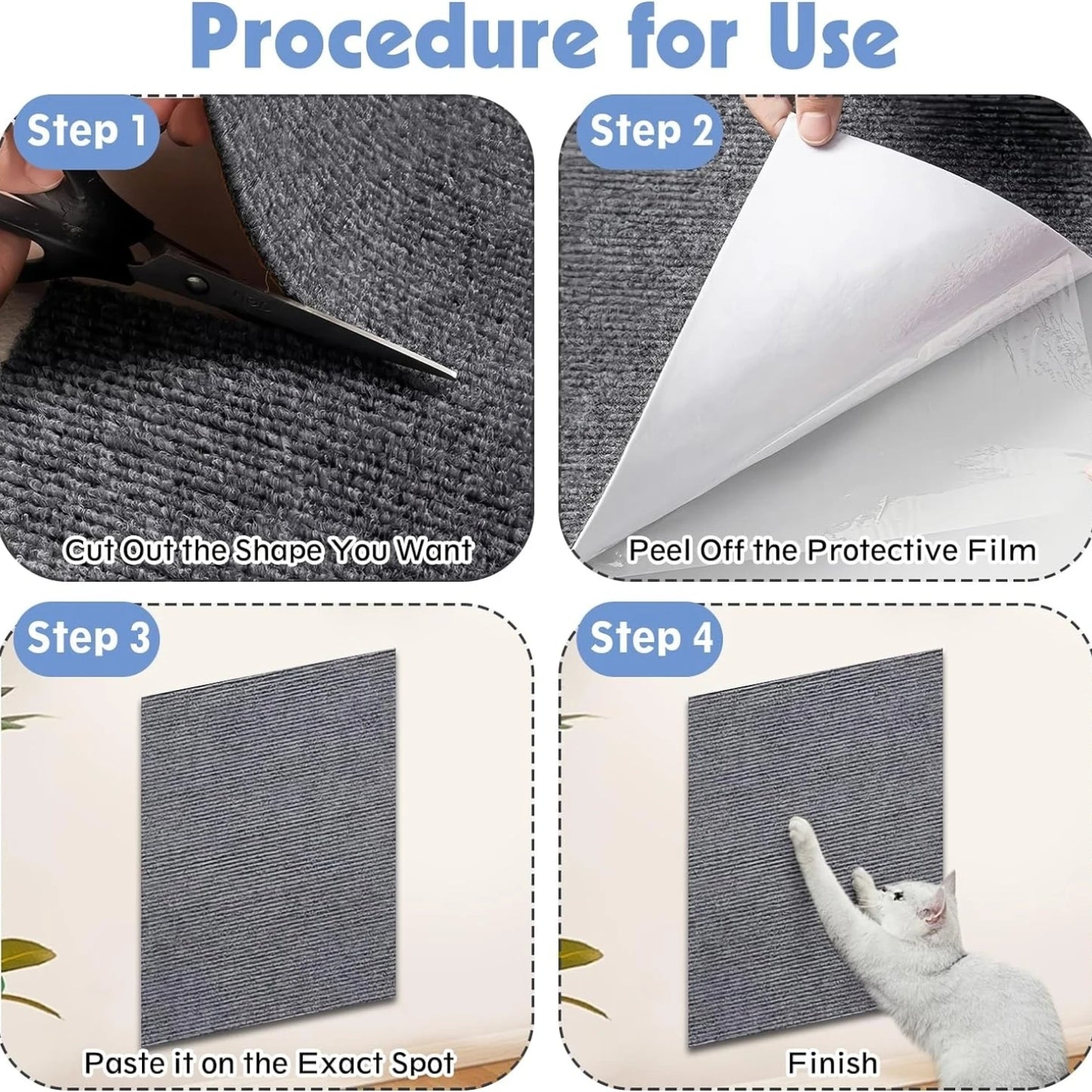 Procedure for Use

Step 1

Cut Out the Shape You Want

Step 2

Peel Off the Protective Film

Step 3

Paste it on the Exact Spot

Step 4

Finish